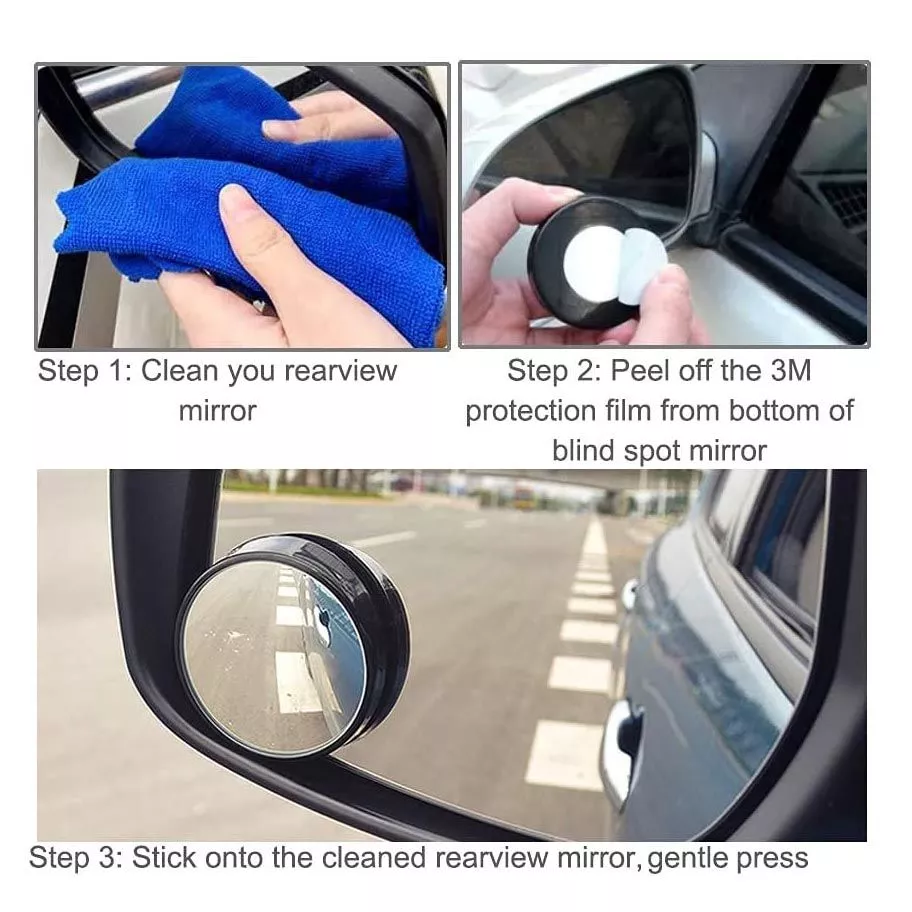 Step 1: Clean you rearview mirror

Step 2: Peel off the 3M protection film from bottom of blind spot mirror

Step 3: Stick onto the cleaned rearview mirror, gentle press