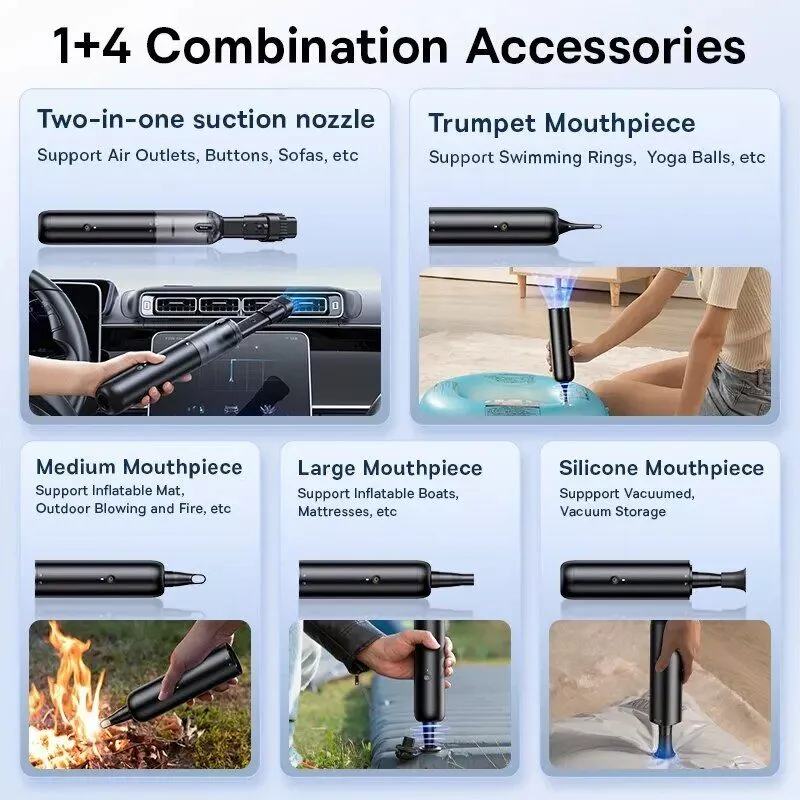 1+4 Combination Accessories

Two-in-one suction nozzle

Support Air Outlets, Buttons, Sofas, etc

Trumpet Mouthpiece

Support Swimming Rings, Yoga Balls, etc

Medium Mouthpiece

Support Inflatable Mat, Outdoor Blowing and Fire, etc

Large Mouthpiece

Support Inflatable Boats, Mattresses, etc

Silicone Mouthpiece

Suppport Vacuumed, Vacuum Storage