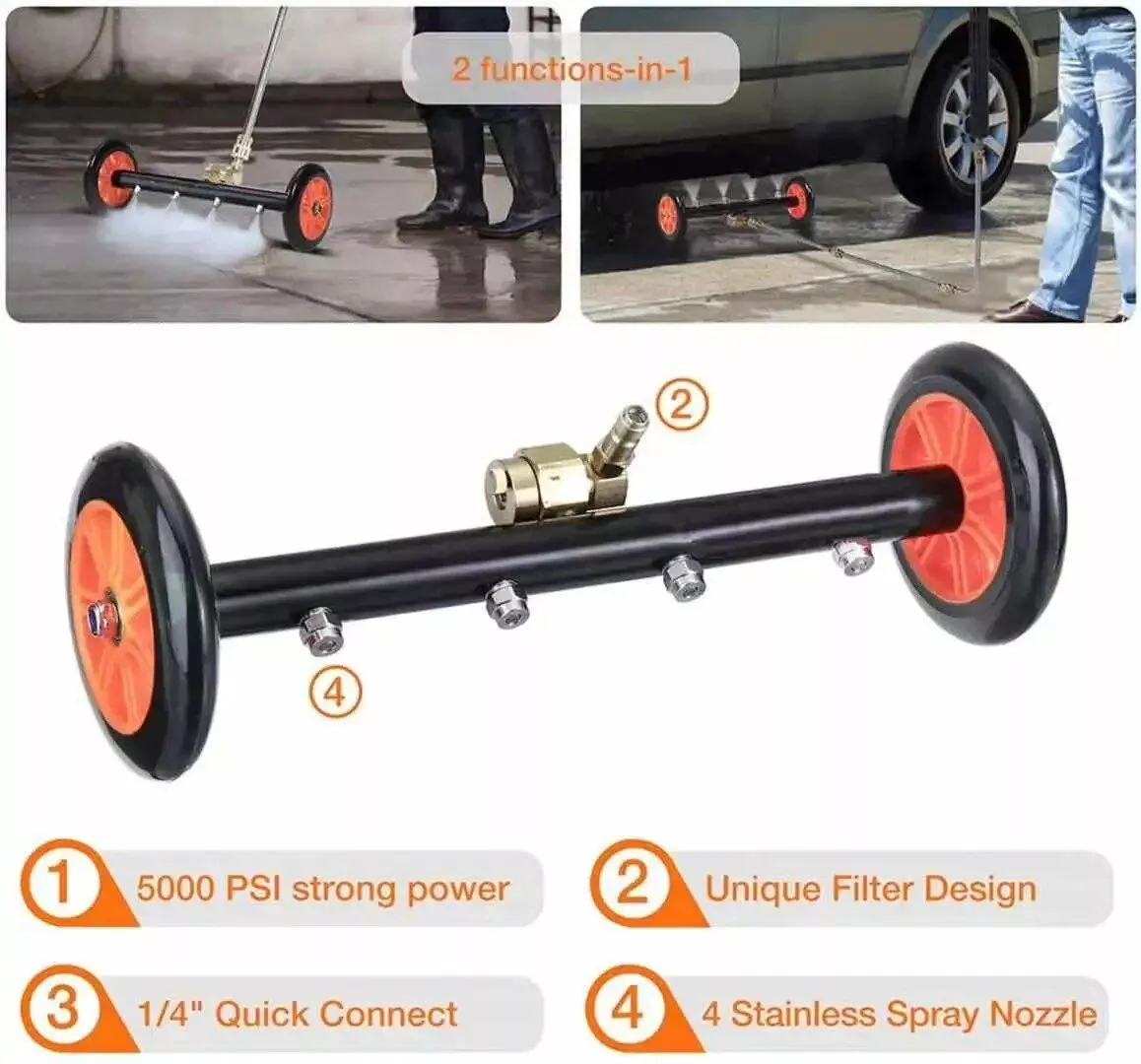 2 functions-in-1

2

4

1 5000 PSI strong power

2 Unique Filter Design

3 1/4" Quick Connect

4 4 Stainless Spray Nozzle