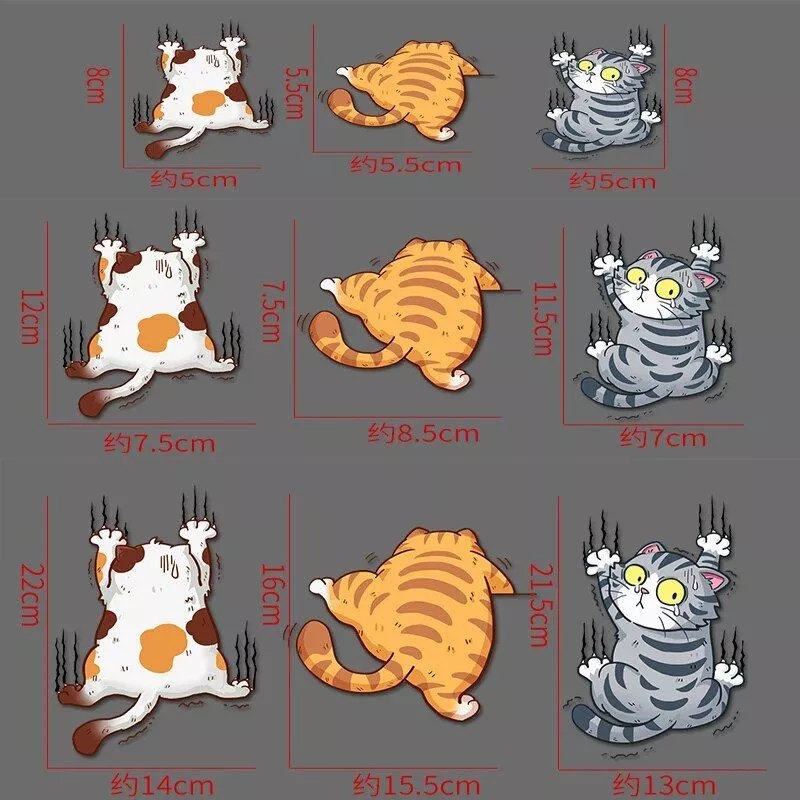 8cm
约5cm
5.5cm
约5.5cm
8cm
约5cm
12cm
约7.5cm
7.5cm
约8.5cm
11.5cm
约7cm
22cm
约14cm
16cm
约15.5cm
21.5cm
约13cm