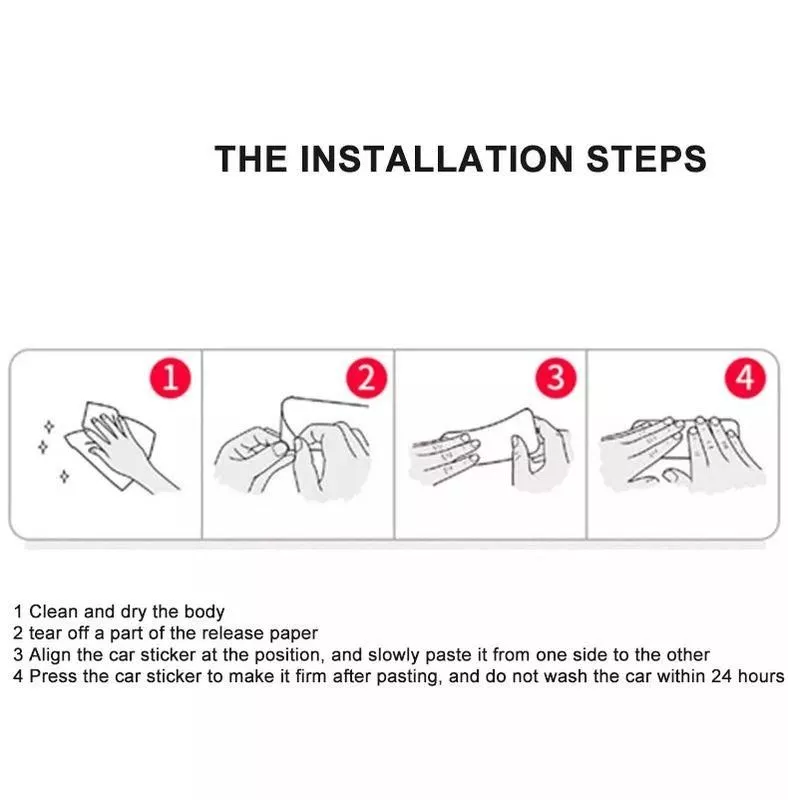 THE INSTALLATION STEPS

1

2

3

4

1 Clean and dry the body
2 tear off a part of the release paper
3 Align the car sticker at the position, and slowly paste it from one side to the other
4 Press the car sticker to make it firm after pasting, and do not wash the car within 24 hours