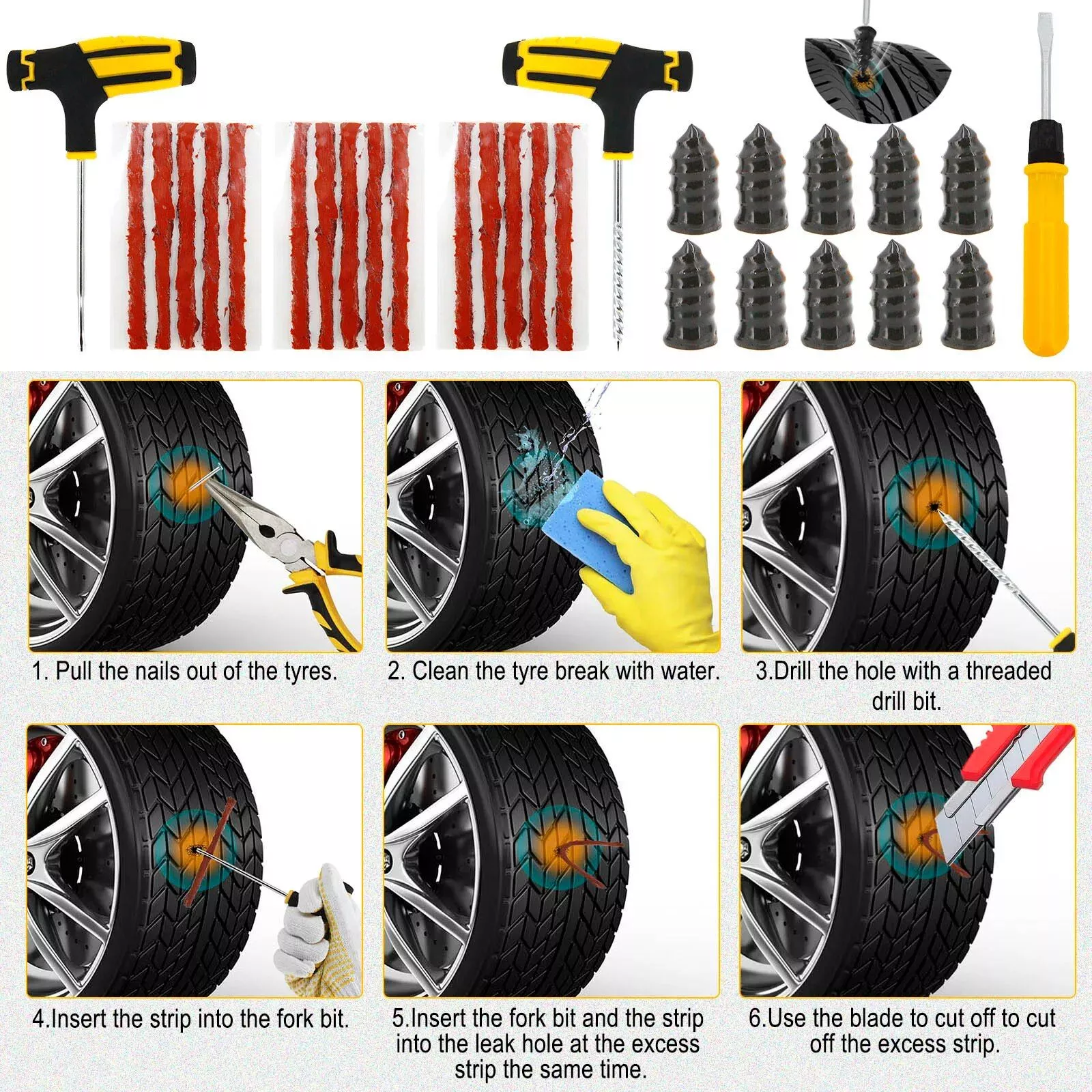 1. Pull the nails out of the tyres.

2. Clean the tyre break with water.

3.Drill the hole with a threaded drill bit.

4.Insert the strip into the fork bit.

5.Insert the fork bit and the strip into the leak hole at the excess strip the same time.

6.Use the blade to cut off to cut off the excess strip.