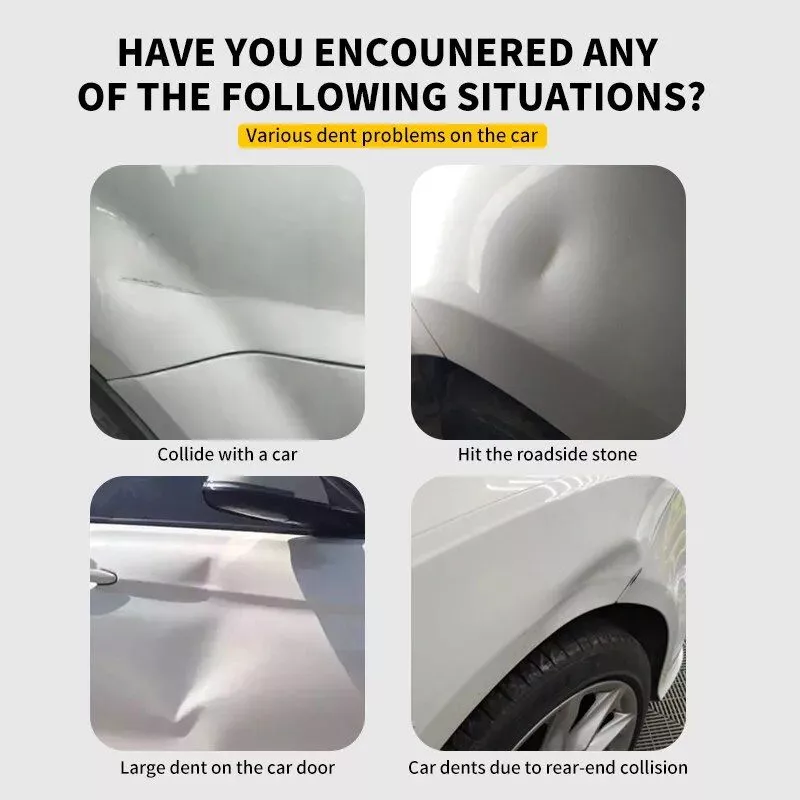 HAVE YOU ENCOUNERED ANY OF THE FOLLOWING SITUATIONS?

Various dent problems on the car

Collide with a car

Hit the roadside stone

Large dent on the car door

Car dents due to rear-end collision