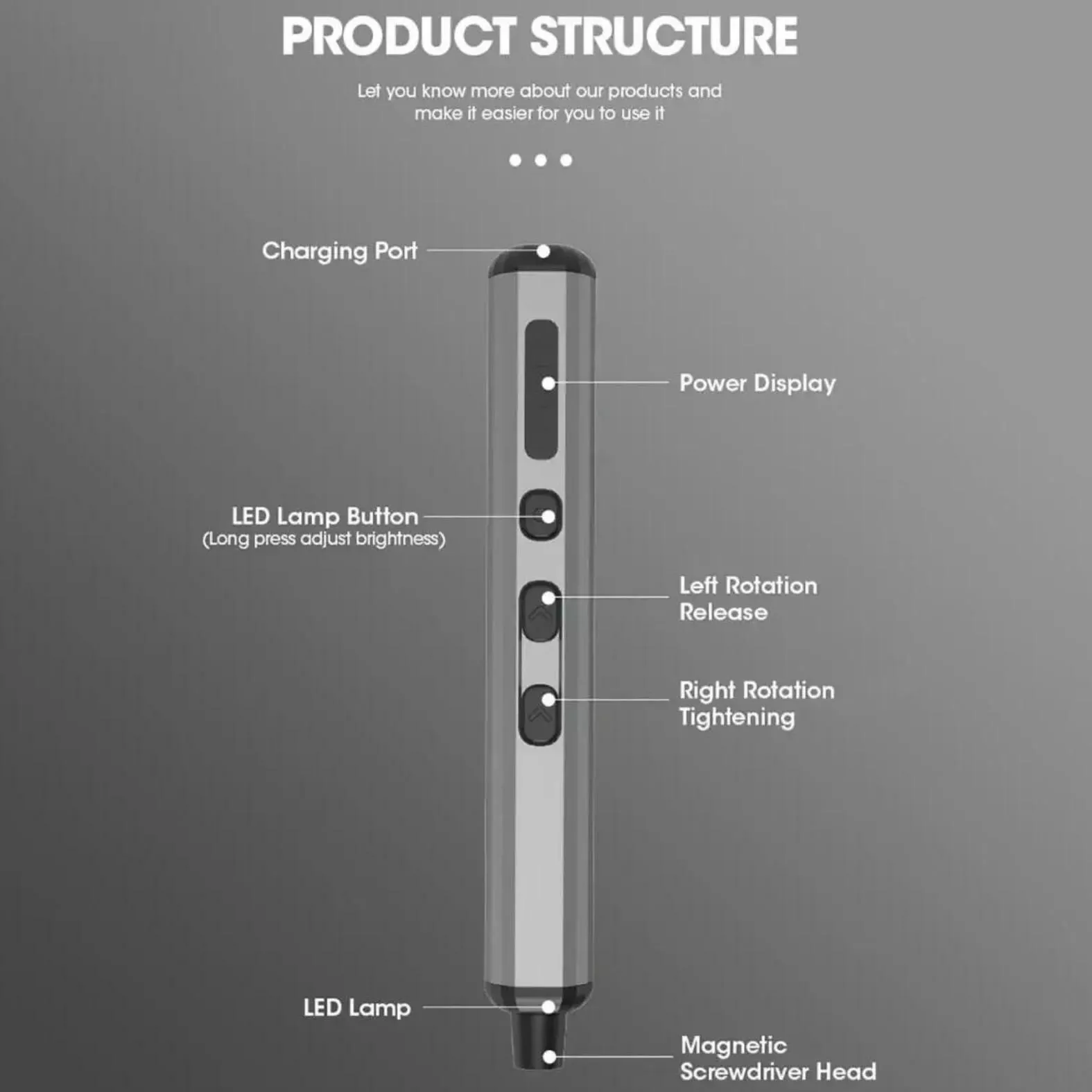 PRODUCT STRUCTURE

Let you know more about our products and make it easier for you to use it

Charging Port

Power Display

LED Lamp Button
(Long press adjust brightness)

Left Rotation Release

Right Rotation Tightening

LED Lamp

Magnetic Screwdriver Head