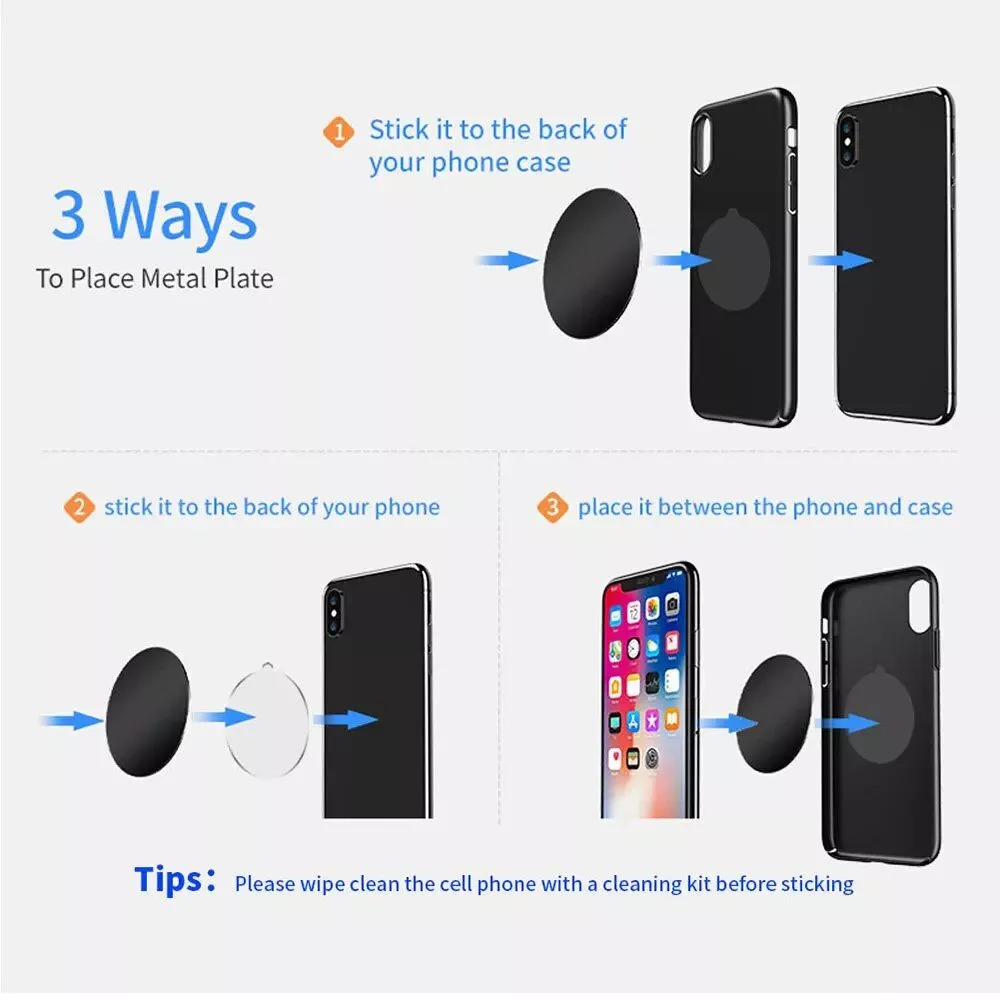 3 Ways
To Place Metal Plate

1 Stick it to the back of your phone case

2 stick it to the back of your phone

3 place it between the phone and case

Tips: Please wipe clean the cell phone with a cleaning kit before sticking